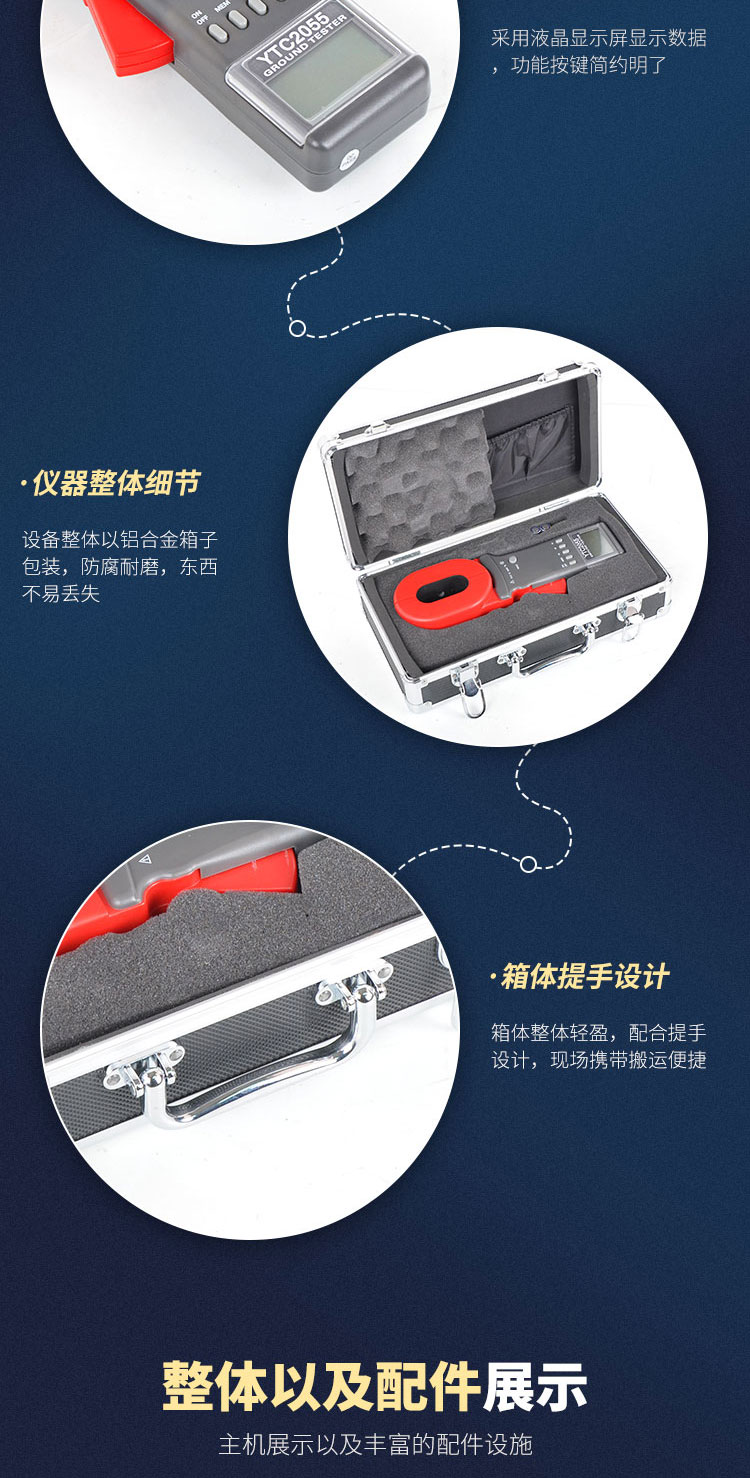 ON
OFF
MEM
YTC2055
GROUND TESTER

采用液晶显示屏显示数据，功能按键简约明了

· 仪器整体细节

设备整体以铝合金箱子包装，防腐耐磨，东西不易丢失

· 箱体提手设计

箱体整体轻盈，配合提手设计，现场携带搬运便捷

整体以及配件展示

主机展示以及丰富的配件设施